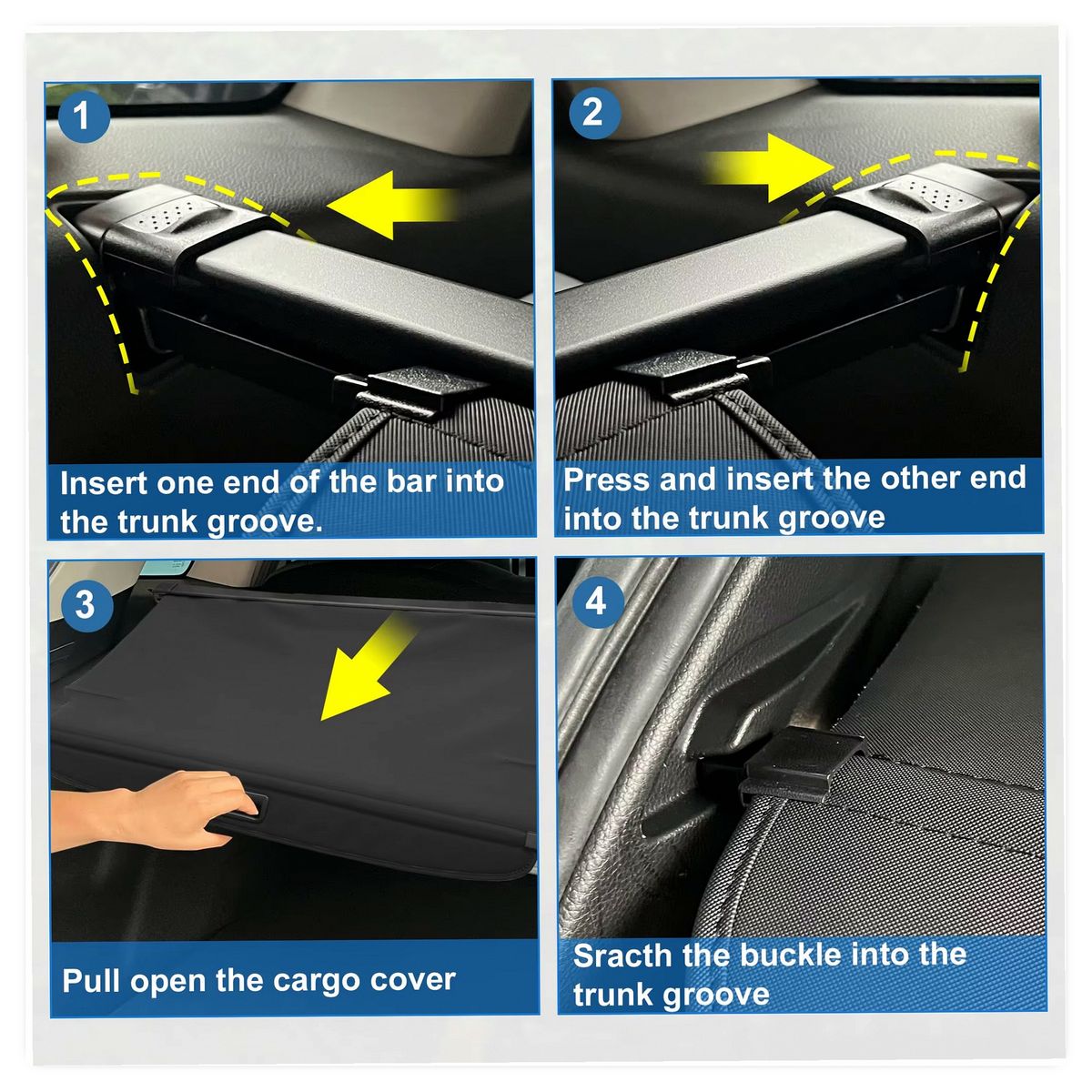 1

Insert one end of the bar into the trunk groove.

2

Press and insert the other end into the trunk groove

3

Pull open the cargo cover

4

Sracth the buckle into the trunk groove